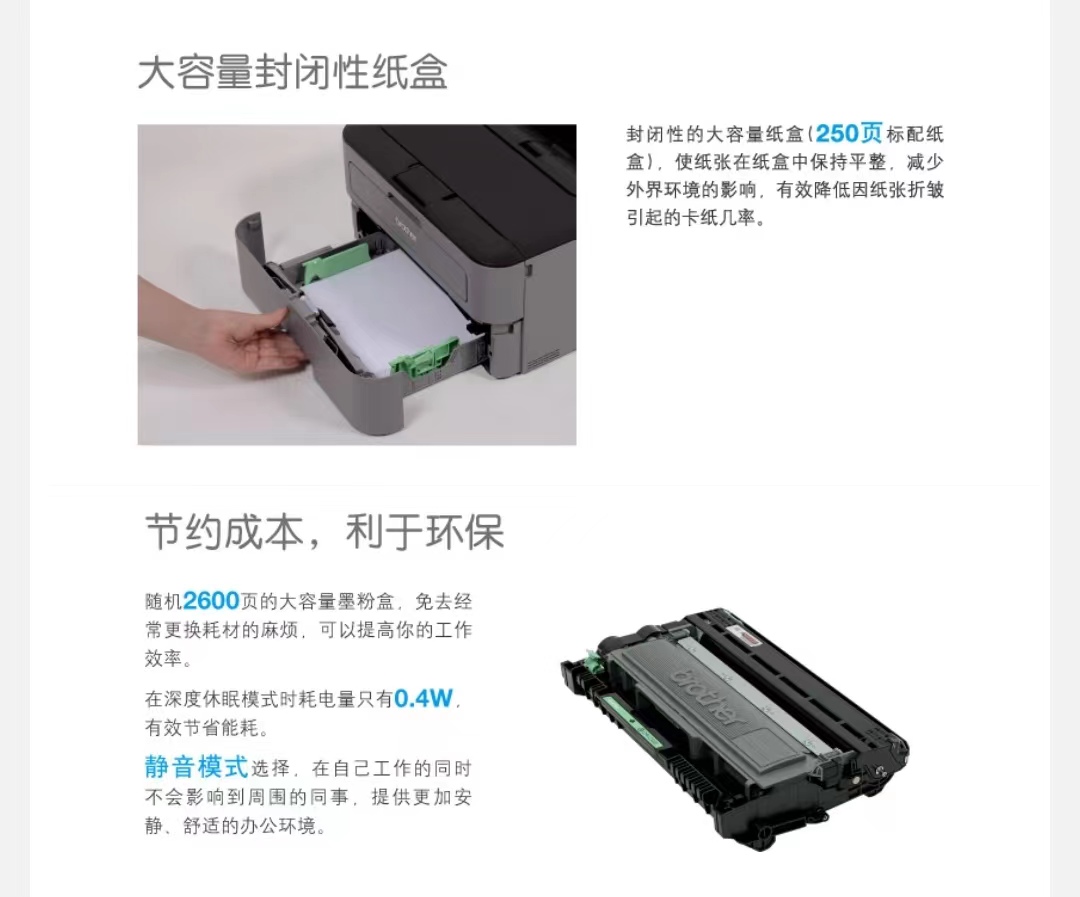 大容量封闭性纸盒

brother

封闭性的大容量纸盒(250页标配纸盒)，使纸张在纸盒中保持平整，减少外界环境的影响，有效降低因纸张折皱引起的卡纸几率。

节约成本，利于环保

随机2600页的大容量墨粉盒，免去经常更换耗材的麻烦，可以提高你的工作效率。

在深度休眠模式时耗电量只有0.4W，有效节省能耗。

静音模式选择，在自己工作的同时不会影响到周围的同事，提供更加安静、舒适的办公环境。

brother